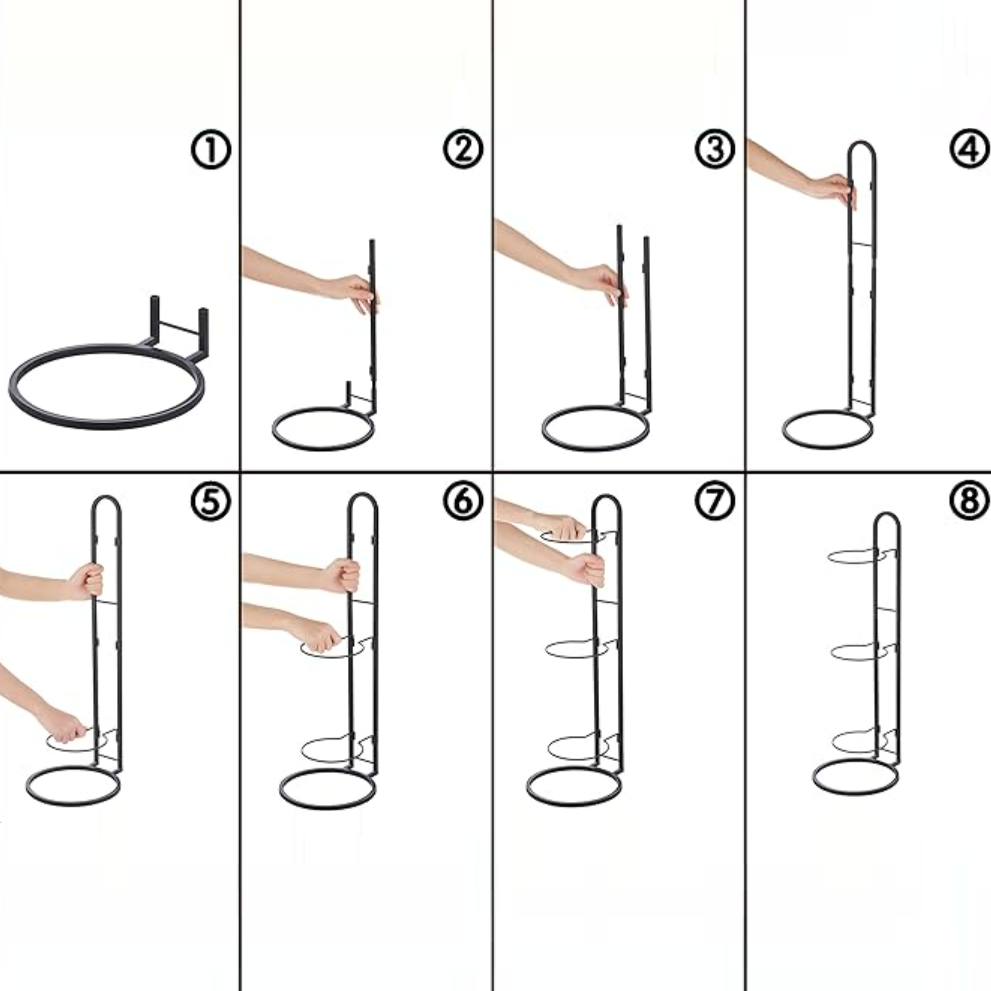 ①
②
③
④
⑤
⑥
⑦
⑧